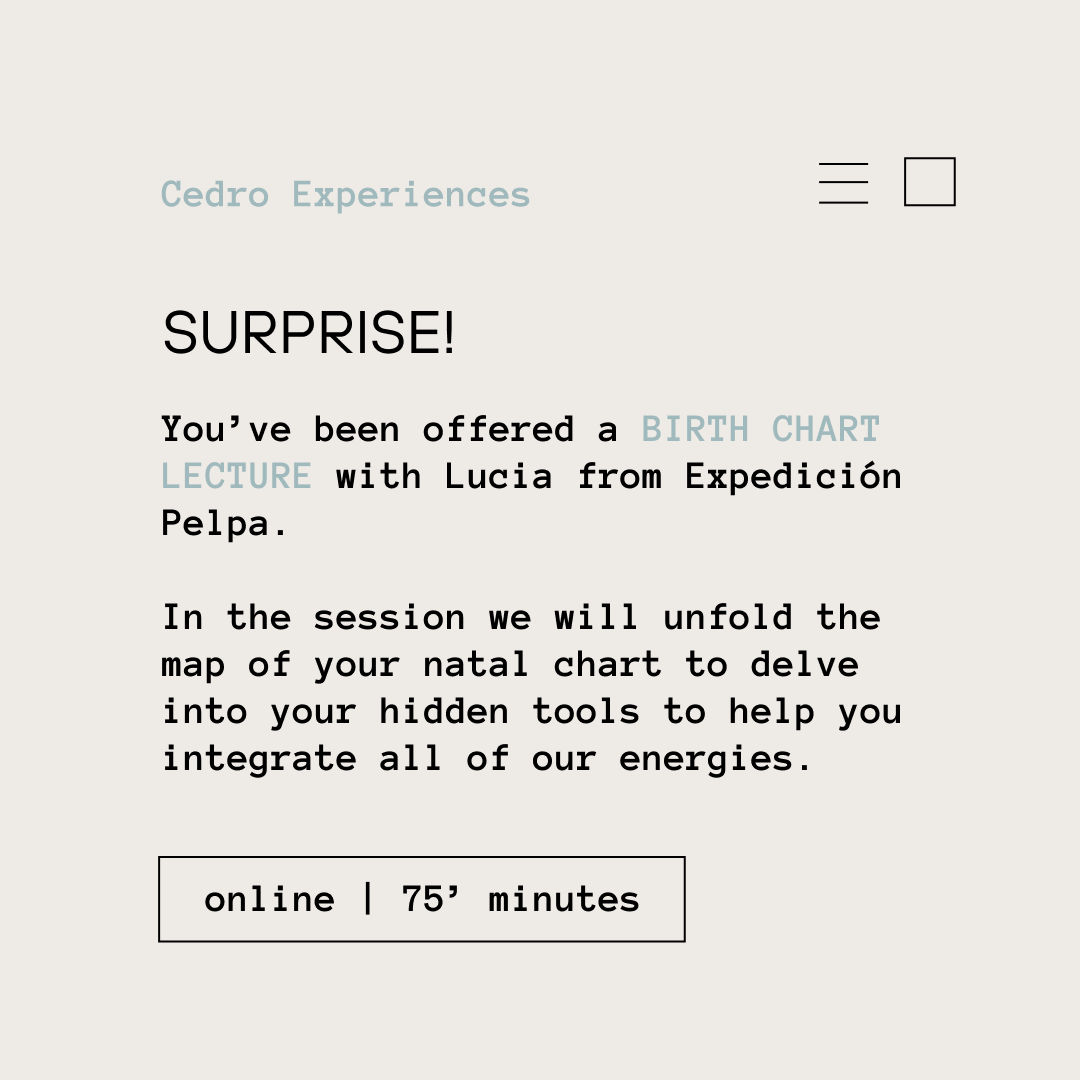 Cedro Experiences

SURPRISE!

You've been offered a BIRTH CHART LECTURE with Lucia from Expedición Pelpa.

In the session we will unfold the map of your natal chart to delve into your hidden tools to help you integrate all of our energies.

online | 75' minutes